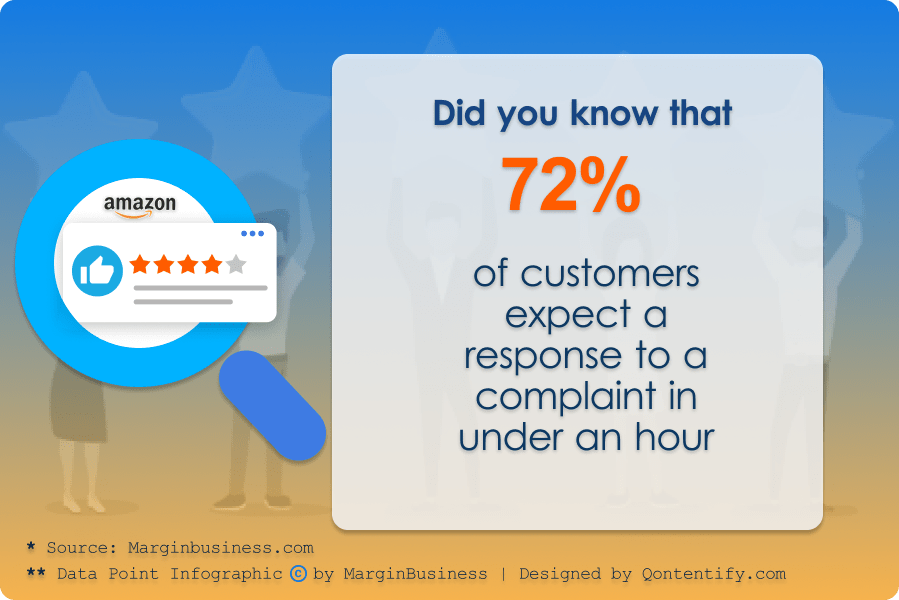 amazon

Did you know that

72%

of customers expect a response to a complaint in under an hour

* Source: Marginbusiness.com
** Data Point Infographic © by MarginBusiness | Designed by Qontentify.com