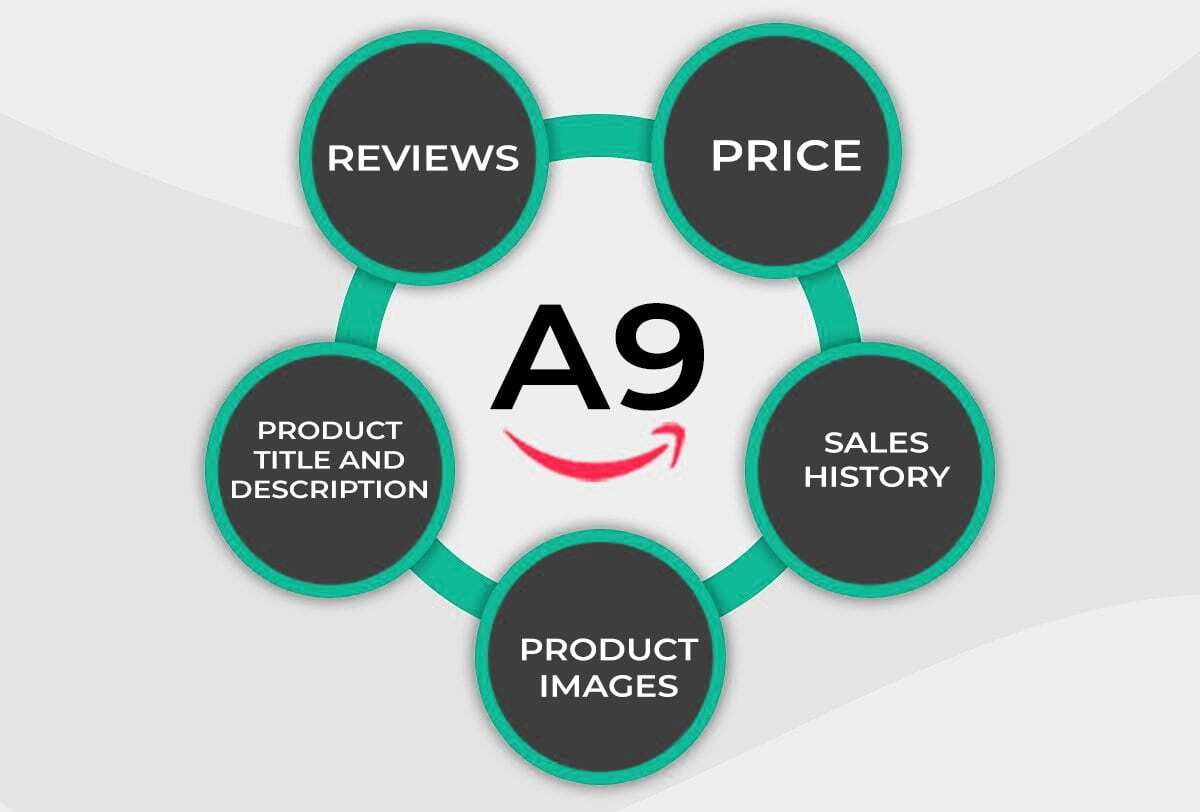 REVIEWS

PRICE

A9

PRODUCT TITLE AND DESCRIPTION

SALES HISTORY

PRODUCT IMAGES